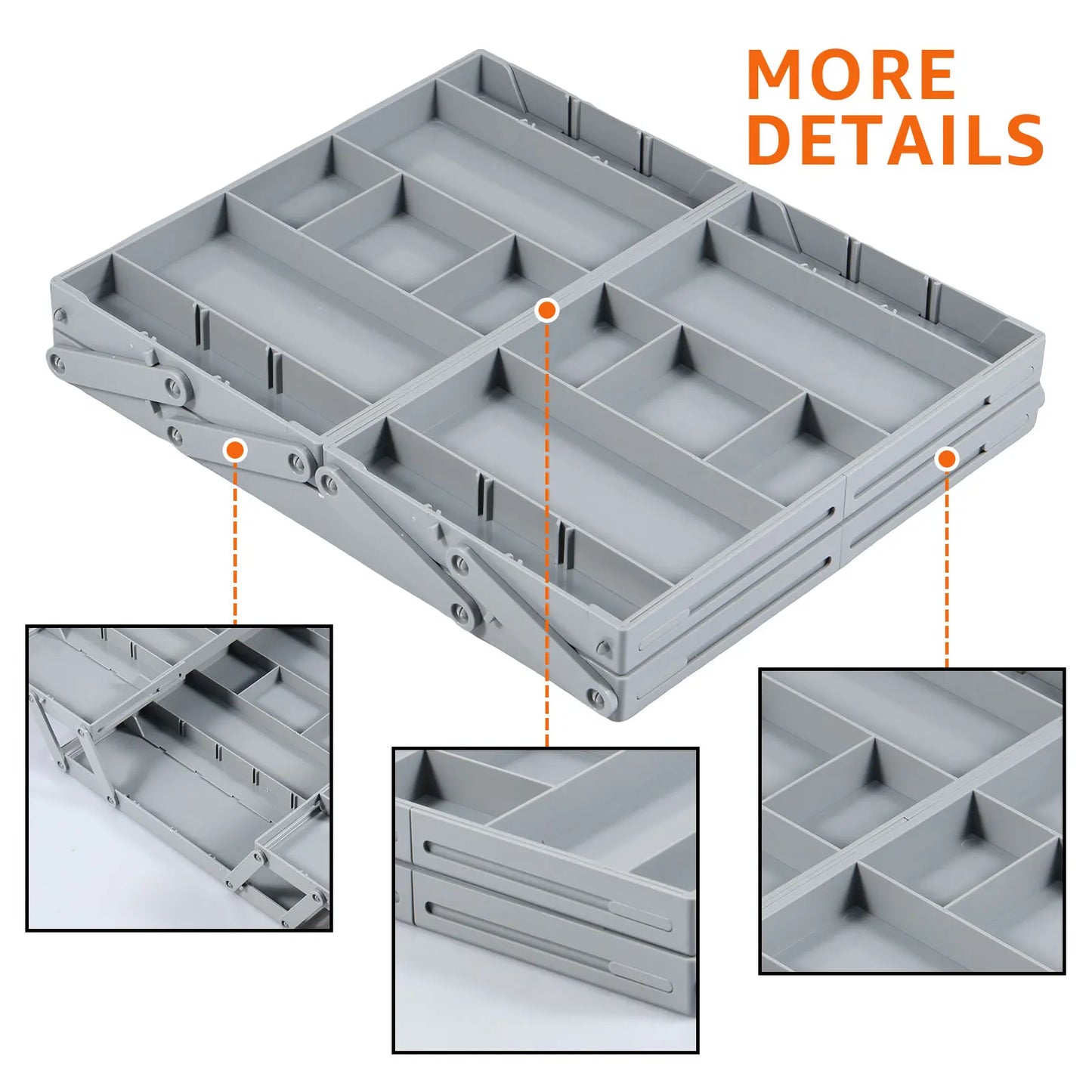 MORE DETAILS